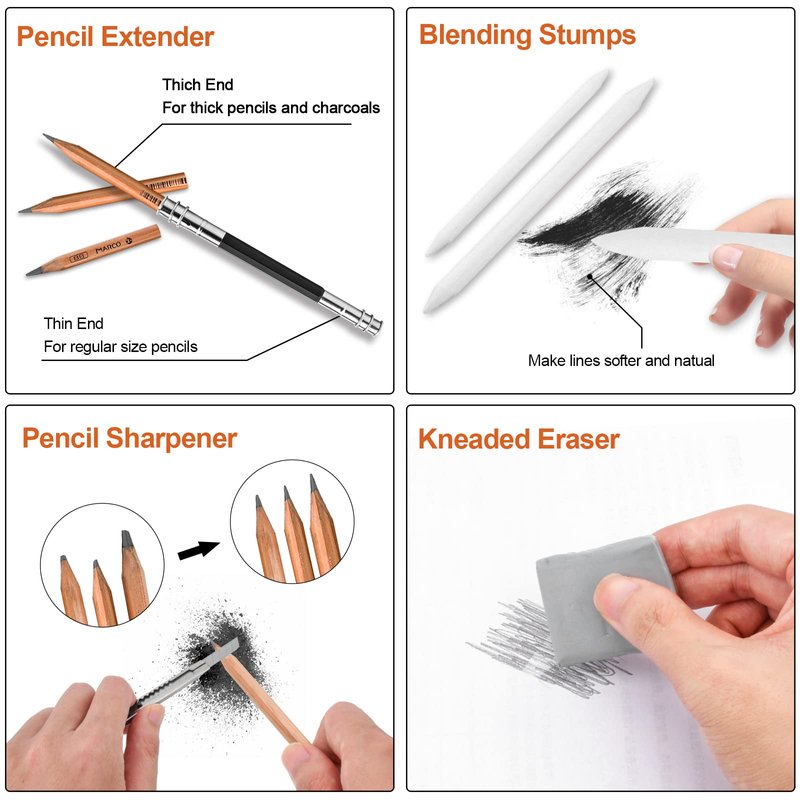 Pencil Extender

Thich End
For thick pencils and charcoals

MARCO

Thin End
For regular size pencils

Blending Stumps

Make lines softer and natual

Pencil Sharpener

Kneaded Eraser