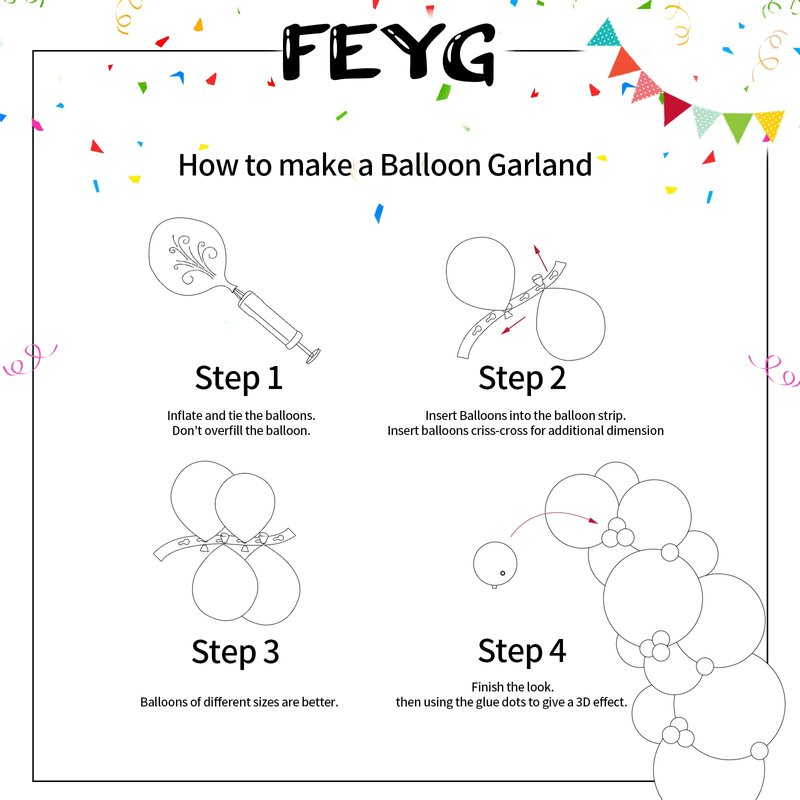 FEYG

How to make a Balloon Garland

Step 1

Inflate and tie the balloons.
Don't overfill the balloon.

Step 2

Insert Balloons into the balloon strip.
Insert balloons criss-cross for additional dimension

Step 3

Balloons of different sizes are better.

Step 4

Finish the look.
then using the glue dots to give a 3D effect.