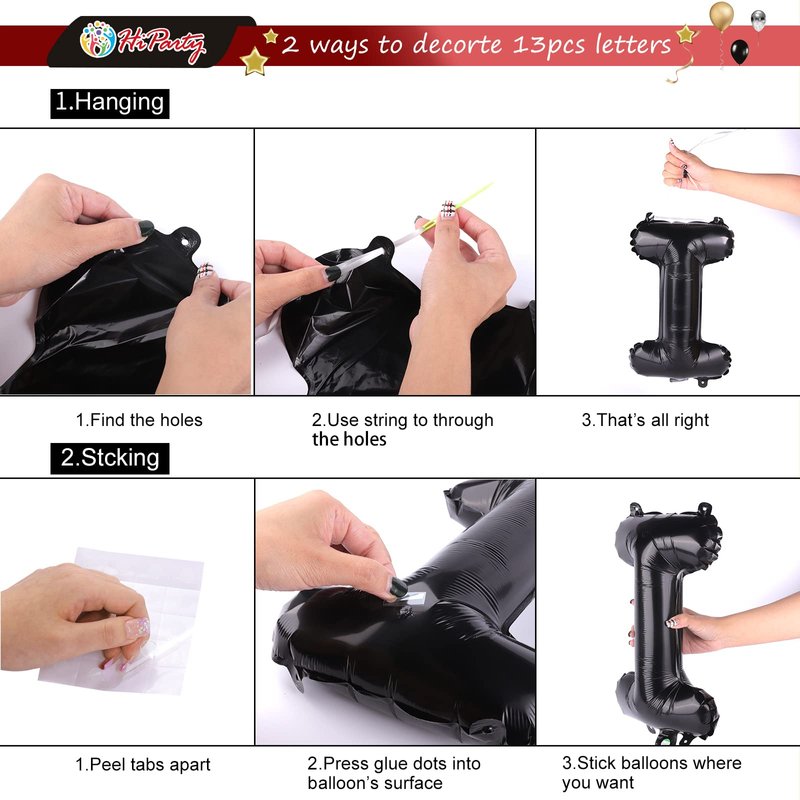 HiParty

2 ways to decorte 13pcs letters

1.Hanging

1.Find the holes

2.Use string to through the holes

3.That's all right

2.Stcking

1.Peel tabs apart

2.Press glue dots into balloon's surface

3.Stick balloons where you want