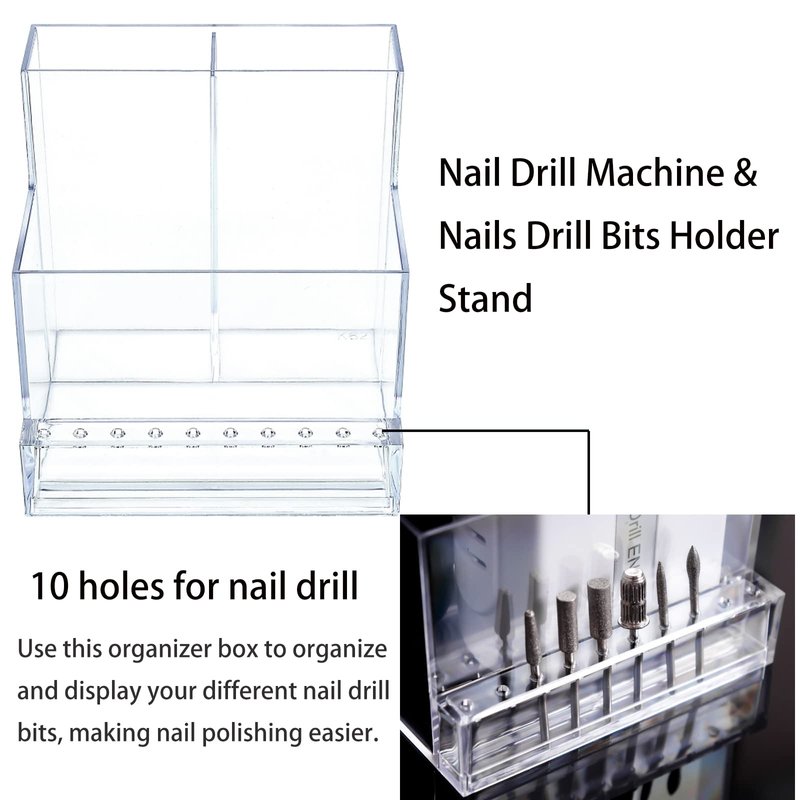 Nail Drill Machine & Nails Drill Bits Holder Stand

10 holes for nail drill

Use this organizer box to organize and display your different nail drill bits, making nail polishing easier.

Drill EN