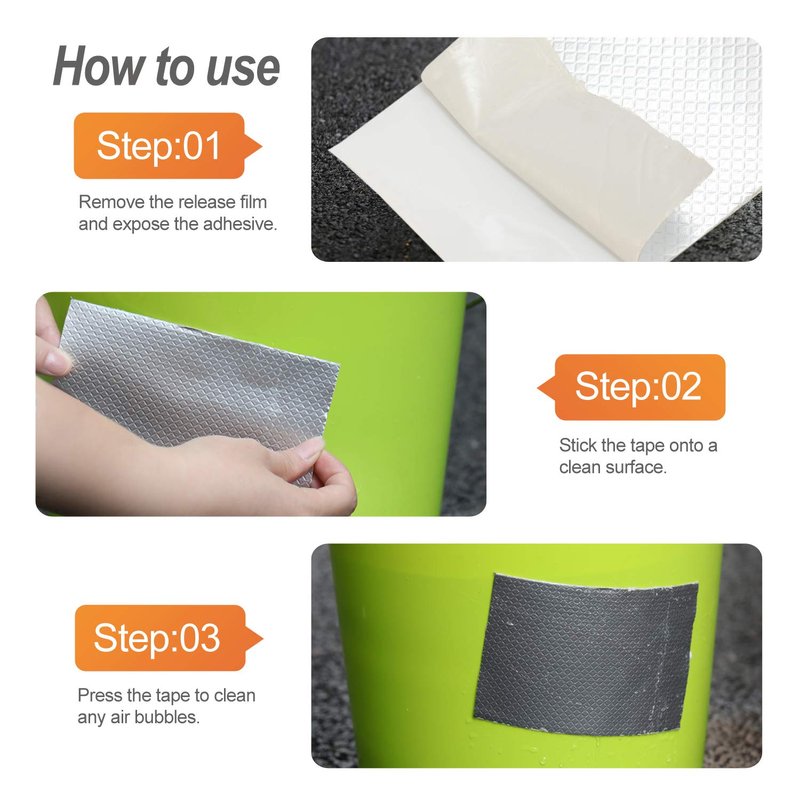 How to use

Step:01

Remove the release film and expose the adhesive.

Step:02

Stick the tape onto a clean surface.

Step:03

Press the tape to clean any air bubbles.