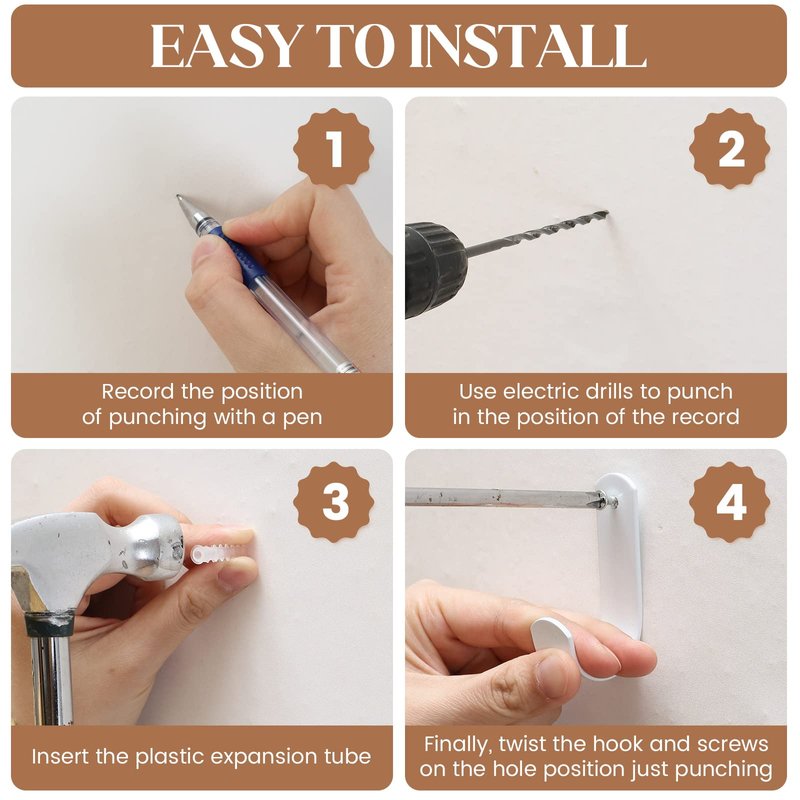 EASY TO INSTALL

1

Record the position of punching with a pen

2

Use electric drills to punch in the position of the record

3

Insert the plastic expansion tube

4

Finally, twist the hook and screws on the hole position just punching