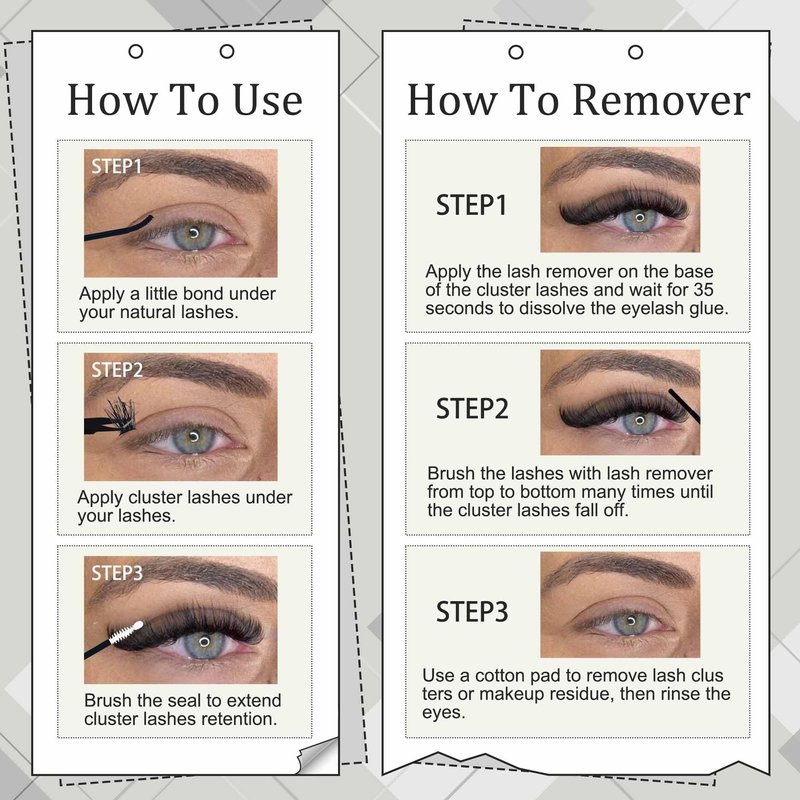 How To Use

STEP1

Apply a little bond under your natural lashes.

STEP2

Apply cluster lashes under your lashes.

STEP3

Brush the seal to extend cluster lashes retention.

How To Remover

STEP1

Apply the lash remover on the base of the cluster lashes and wait for 35 seconds to dissolve the eyelash glue.

STEP2

Brush the lashes with lash remover from top to bottom many times until the cluster lashes fall off.

STEP3

Use a cotton pad to remove lash clus ters or makeup residue, then rinse the eyes.