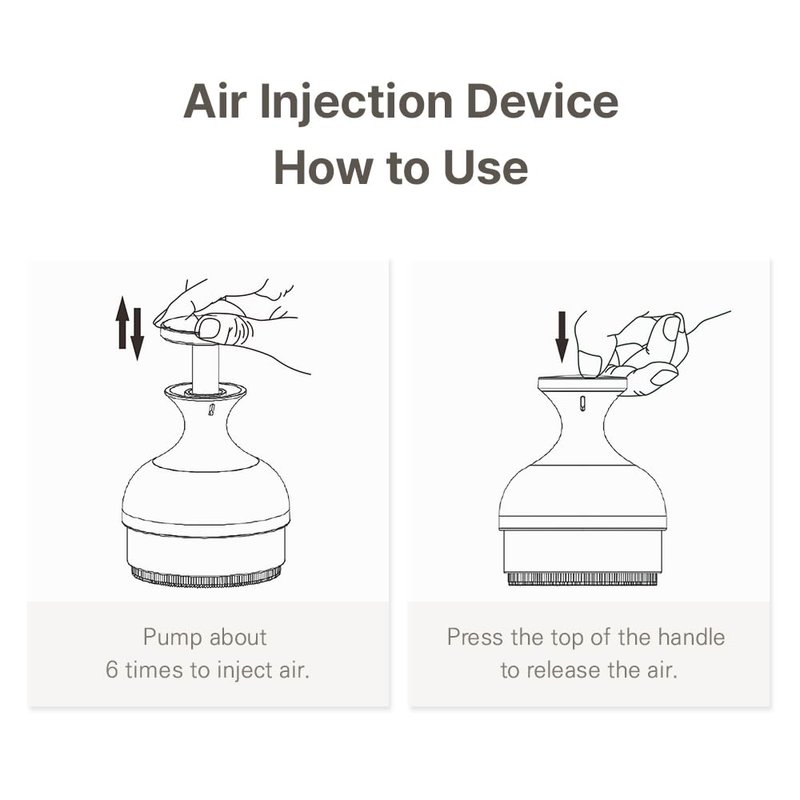 Air Injection Device
How to Use

Pump about
6 times to inject air.

Press the top of the handle
to release the air.