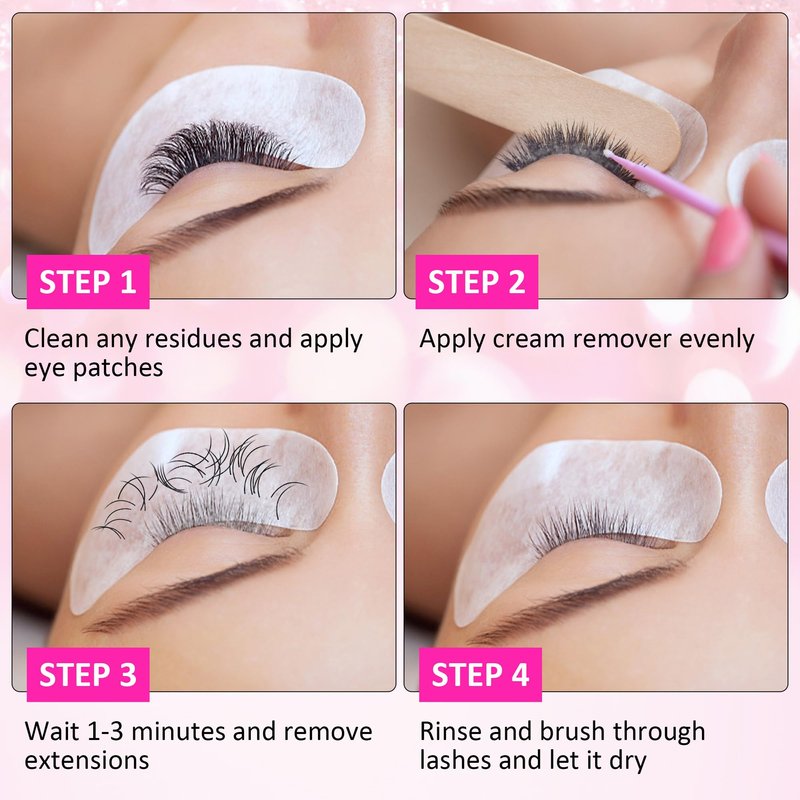 STEP 1

Clean any residues and apply eye patches

STEP 2

Apply cream remover evenly

STEP 3

Wait 1-3 minutes and remove extensions

STEP 4

Rinse and brush through lashes and let it dry