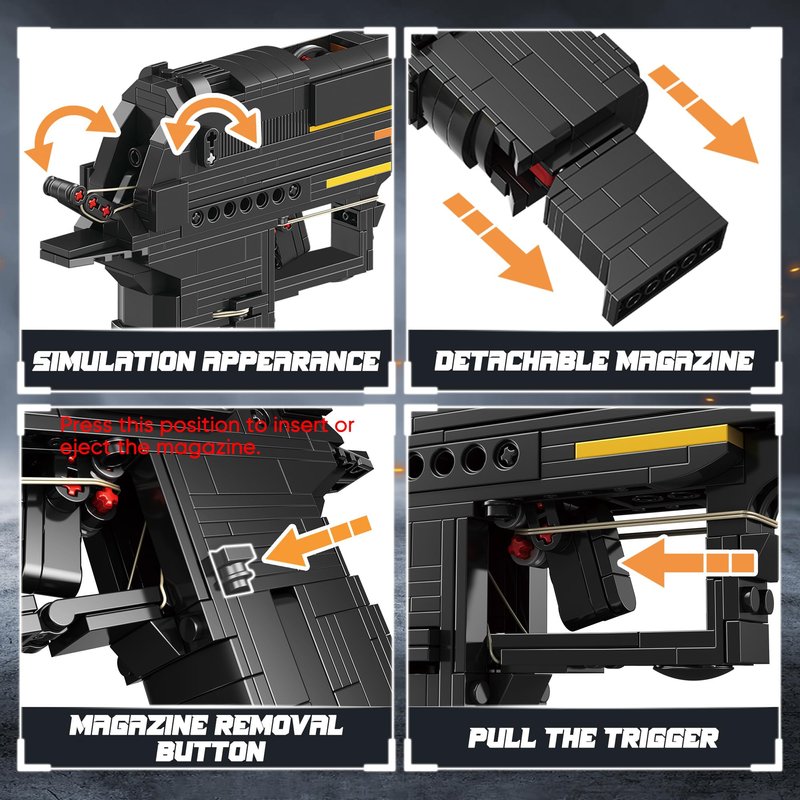 SIMULATION APPEARANCE

DETACHABLE MAGAZINE

Press this position to insert or eject the magazine.

MAGAZINE REMOVAL BUTTON

PULL THE TRIGGER