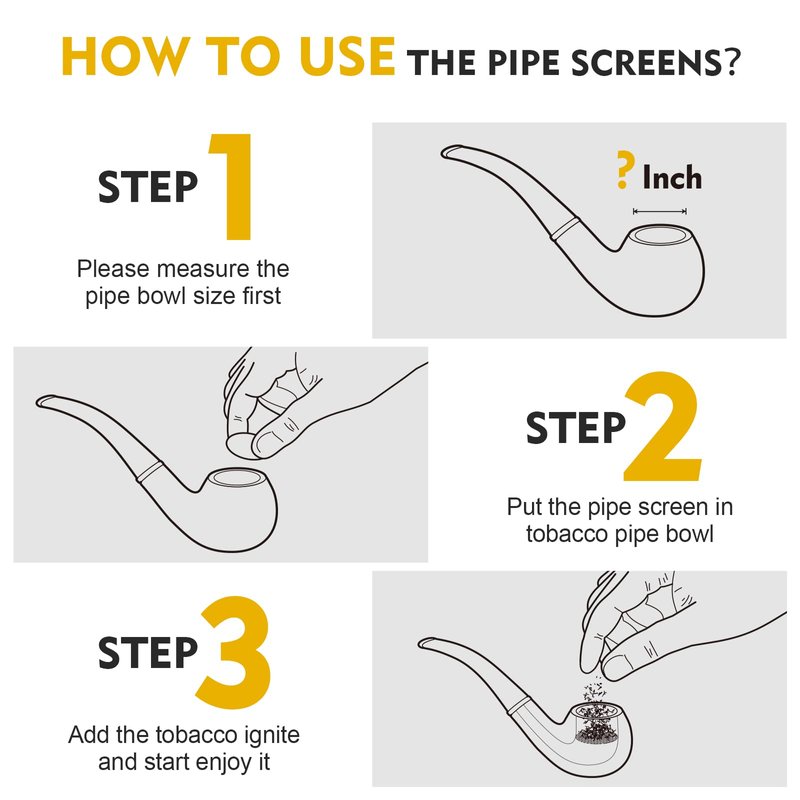 HOW TO USE THE PIPE SCREENS?

STEP 1

Please measure the pipe bowl size first

? Inch

STEP 2

Put the pipe screen in tobacco pipe bowl

STEP 3

Add the tobacco ignite and start enjoy it