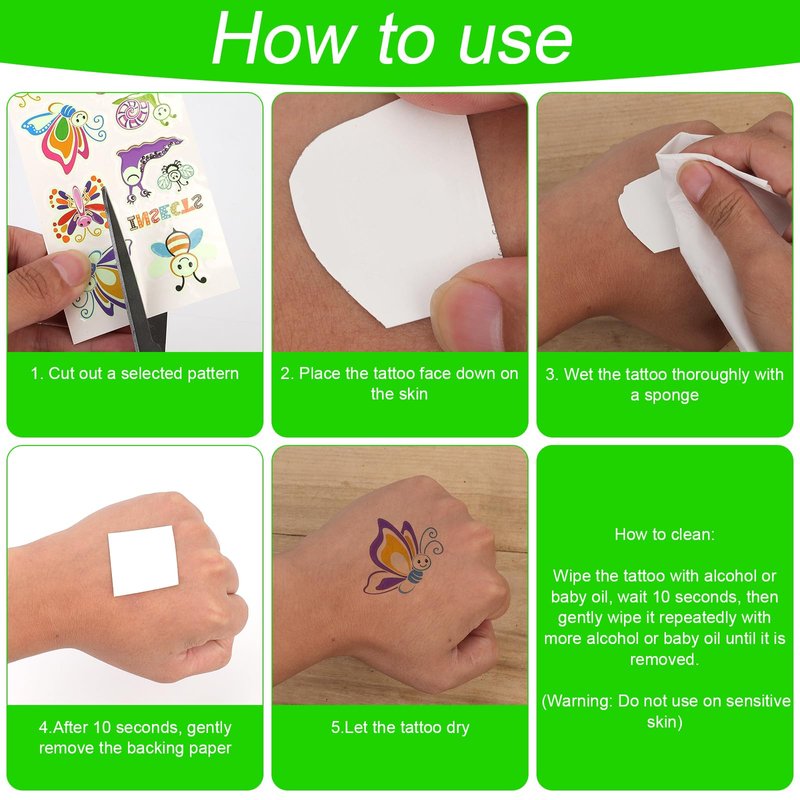 How to use

INSECTS

1. Cut out a selected pattern

2. Place the tattoo face down on the skin

3. Wet the tattoo thoroughly with a sponge

4.After 10 seconds, gently remove the backing paper

5.Let the tattoo dry

How to clean:

Wipe the tattoo with alcohol or baby oil, wait 10 seconds, then gently wipe it repeatedly with more alcohol or baby oil until it is removed.

(Warning: Do not use on sensitive skin)