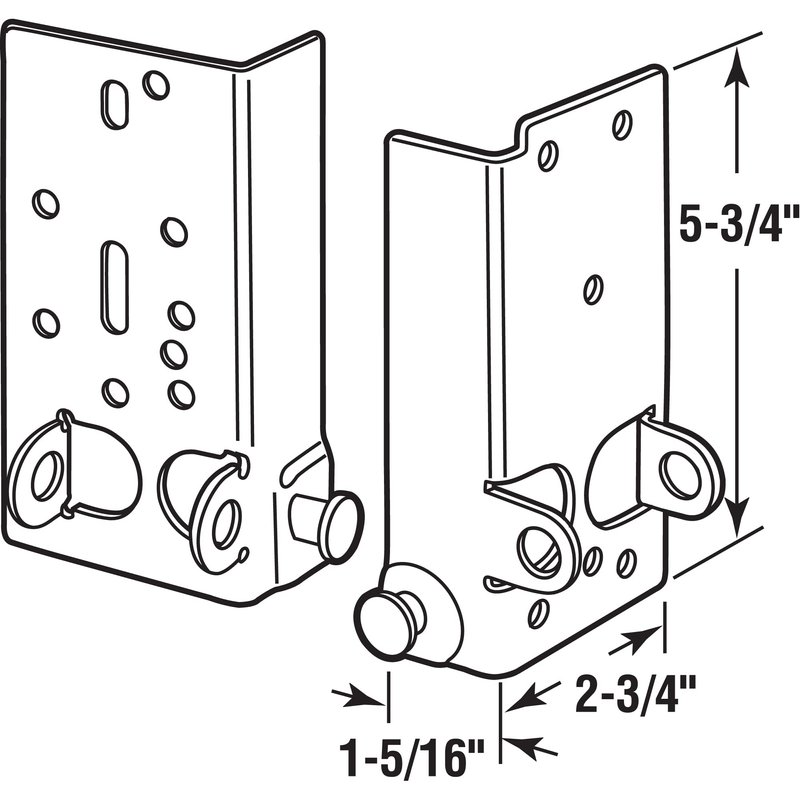 5-3/4"

2-3/4"

1-5/16"