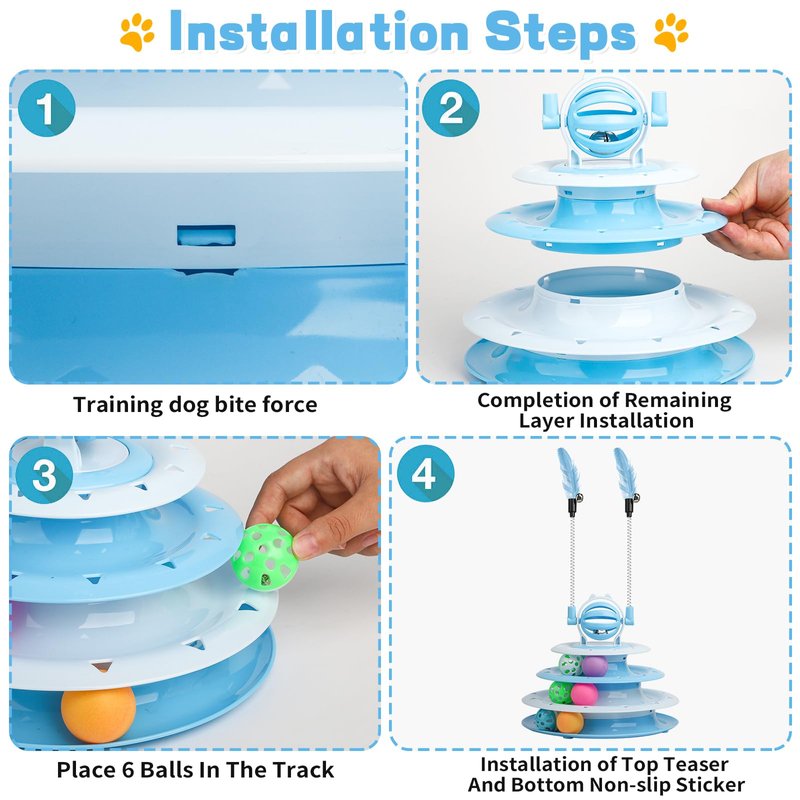 Installation Steps

1

Training dog bite force

2

Completion of Remaining Layer Installation

3

Place 6 Balls In The Track

4

Installation of Top Teaser And Bottom Non-slip Sticker