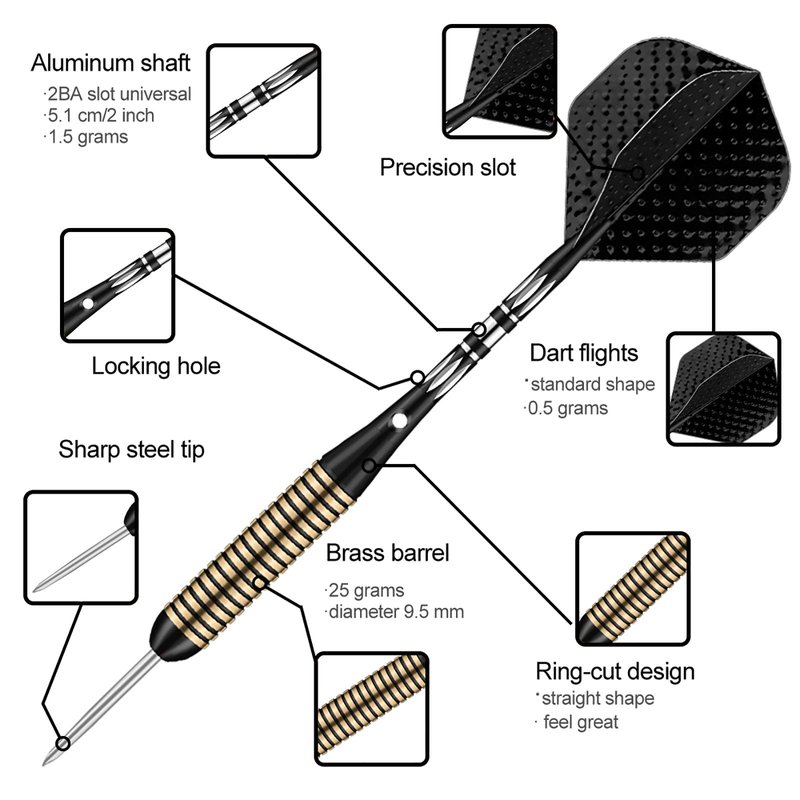 Aluminum shaft
·2BA slot universal
·5.1 cm/2 inch
·1.5 grams

Precision slot

Locking hole

Dart flights
·standard shape
·0.5 grams

Sharp steel tip

Brass barrel
·25 grams
·diameter 9.5 mm

Ring-cut design
·straight shape
· feel great