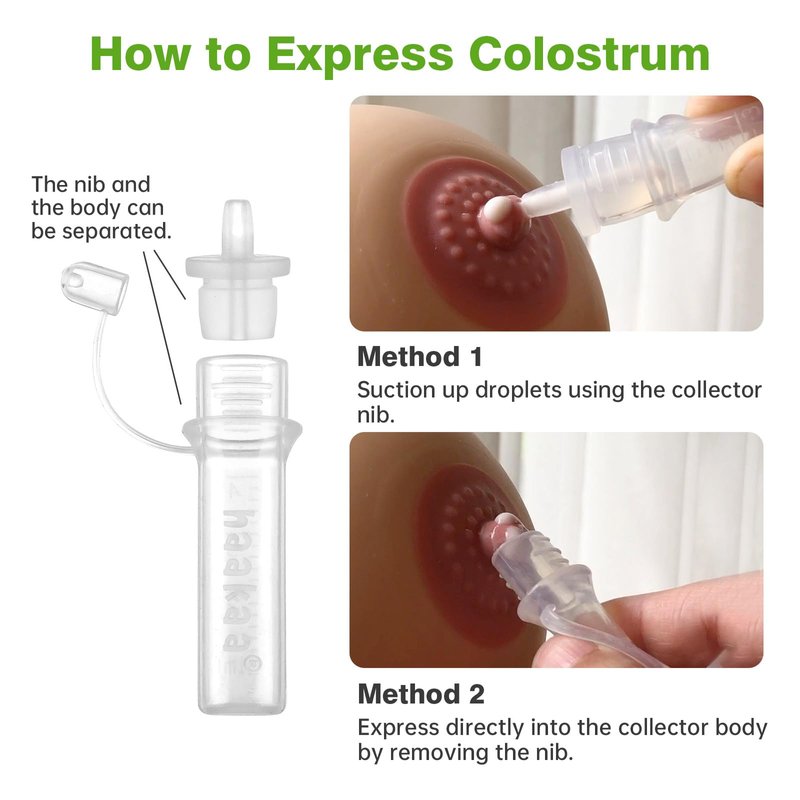 How to Express Colostrum

The nib and the body can be separated.

haakaa®

Method 1
Suction up droplets using the collector nib.

Method 2
Express directly into the collector body by removing the nib.