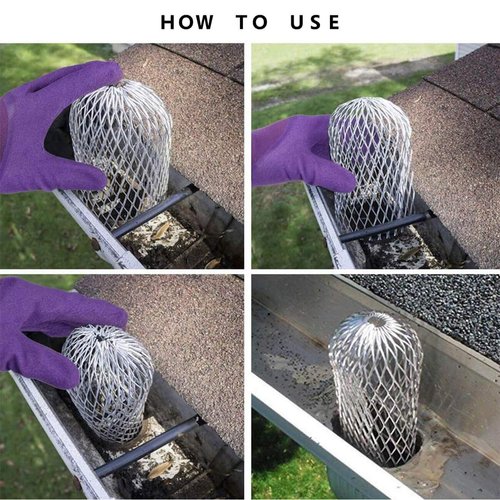 HOW TO USE