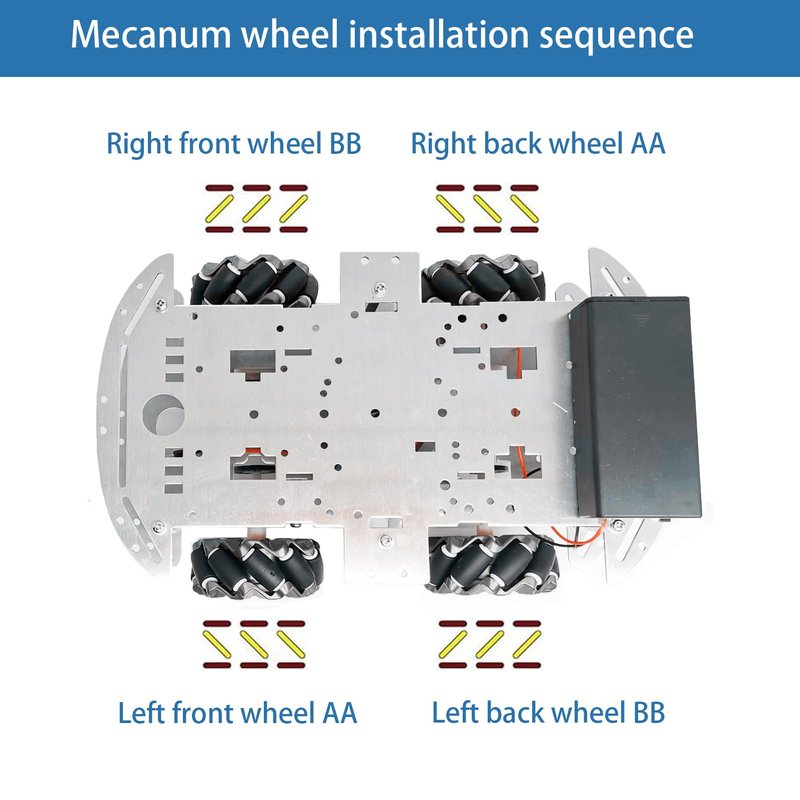 Mecanum wheel installation sequence

Right front wheel BB

Right back wheel AA

Left front wheel AA

Left back wheel BB