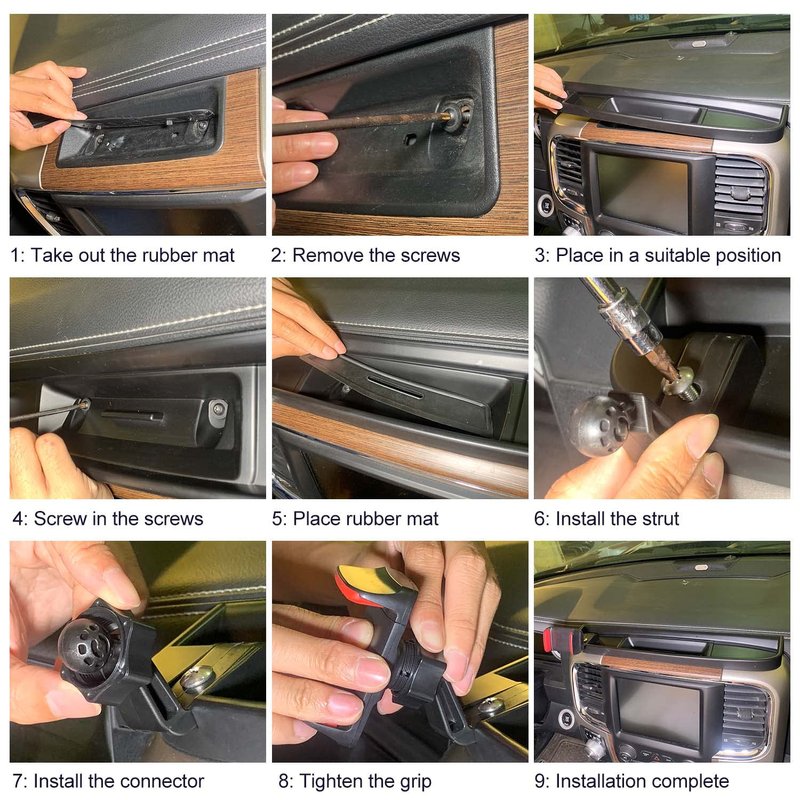 1: Take out the rubber mat

2: Remove the screws

3: Place in a suitable position

4: Screw in the screws

5: Place rubber mat

6: Install the strut

7: Install the connector

8: Tighten the grip

9: Installation complete