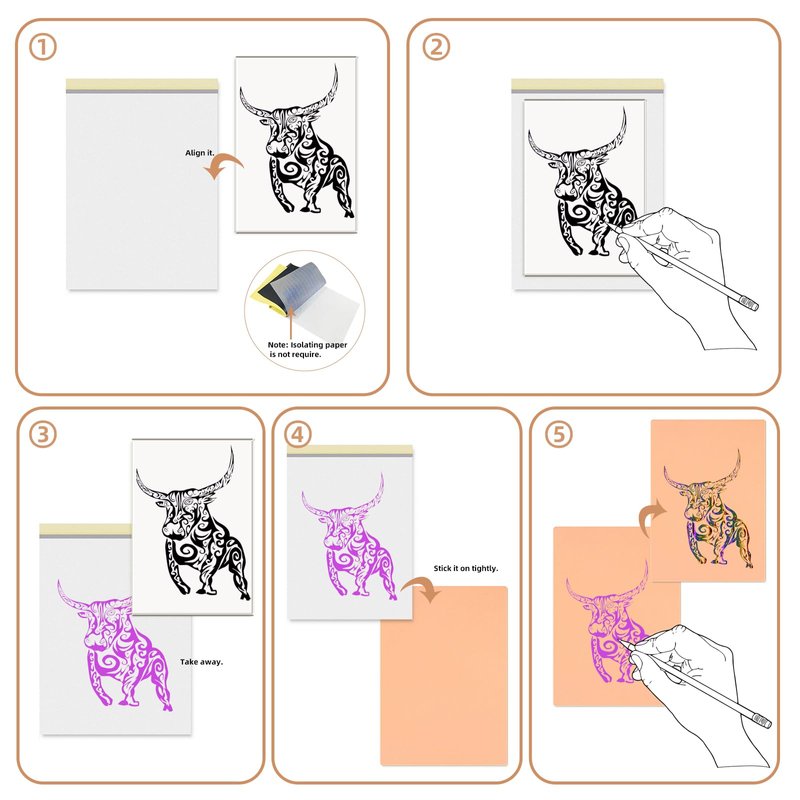 ①

Align it.

Note: Isolating paper is not require.

②

③

Take away.

④

Stick it on tightly.

⑤