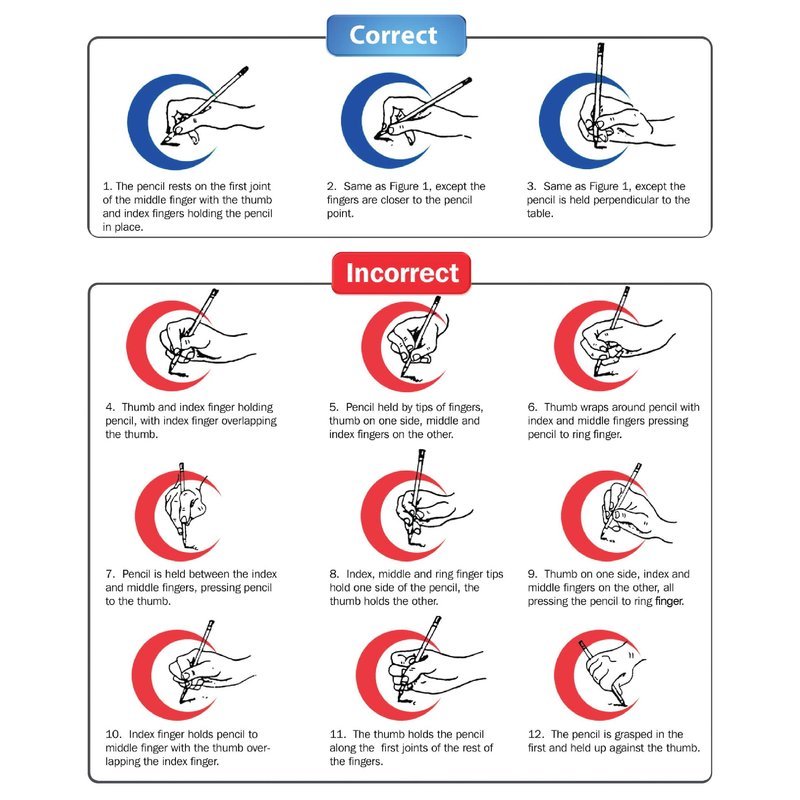 Correct

1. The pencil rests on the first joint of the middle finger with the thumb and index fingers holding the pencil in place.

2. Same as Figure 1, except the fingers are closer to the pencil point.

3. Same as Figure 1, except the pencil is held perpendicular to the table.

Incorrect

4. Thumb and index finger holding pencil, with index finger overlapping the thumb.

5. Pencil held by tips of fingers, thumb on one side, middle and index fingers on the other.

6. Thumb wraps around pencil with index and middle fingers pressing pencil to ring finger.

7. Pencil is held between the index and middle fingers, pressing pencil to the thumb.

8. Index, middle and ring finger tips hold one side of the pencil, the thumb holds the other.

9. Thumb on one side, index and middle fingers on the other, all pressing the pencil to ring finger.

10. Index finger holds pencil to middle finger with the thumb overlapping the index finger.

11. The thumb holds the pencil along the first joints of the rest of the fingers.

12. The pencil is grasped in the first and held up against the thumb.