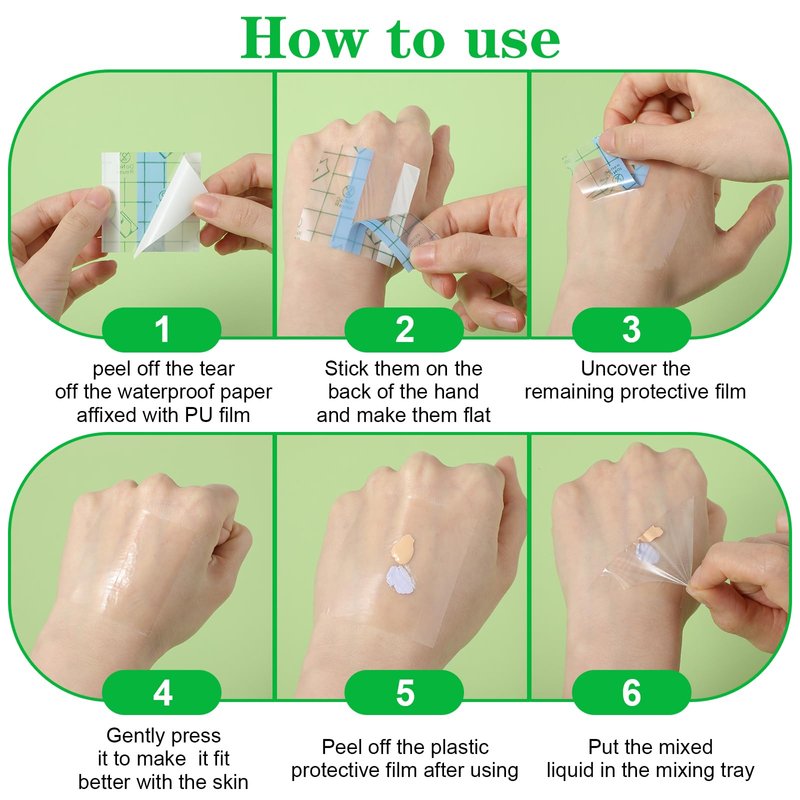 How to use

1

peel off the tear off the waterproof paper affixed with PU film

2

Stick them on the back of the hand and make them flat

3

Uncover the remaining protective film

4

Gently press it to make it fit better with the skin

5

Peel off the plastic protective film after using

6

Put the mixed liquid in the mixing tray