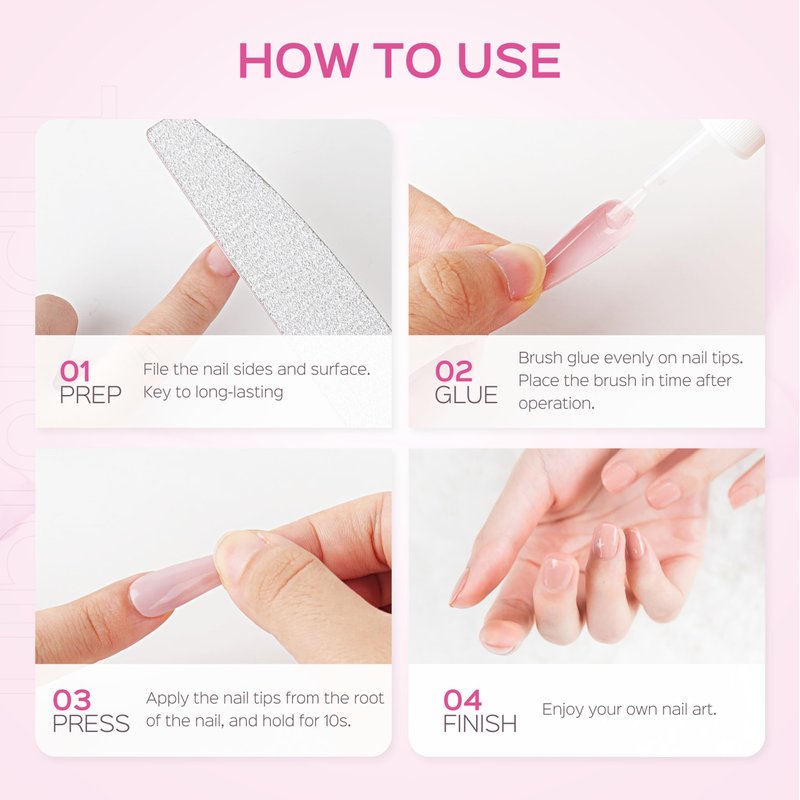 HOW TO USE

01
PREP
File the nail sides and surface. Key to long-lasting

02
GLUE
Brush glue evenly on nail tips. Place the brush in time after operation.

03
PRESS
Apply the nail tips from the root of the nail, and hold for 10s.

04
FINISH
Enjoy your own nail art.