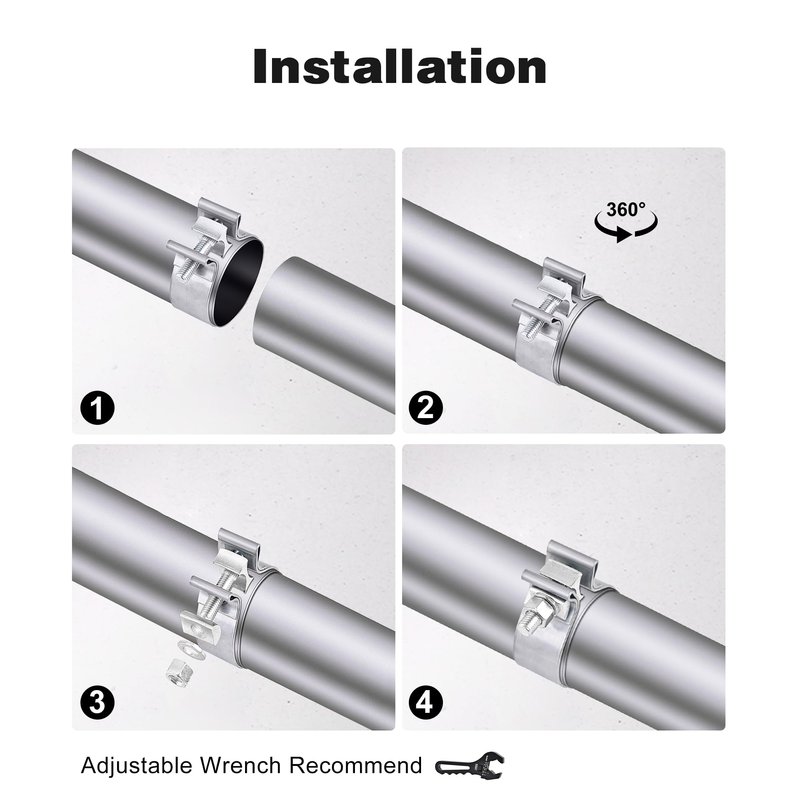 Installation

1

360°

2

3

4

Adjustable Wrench Recommend