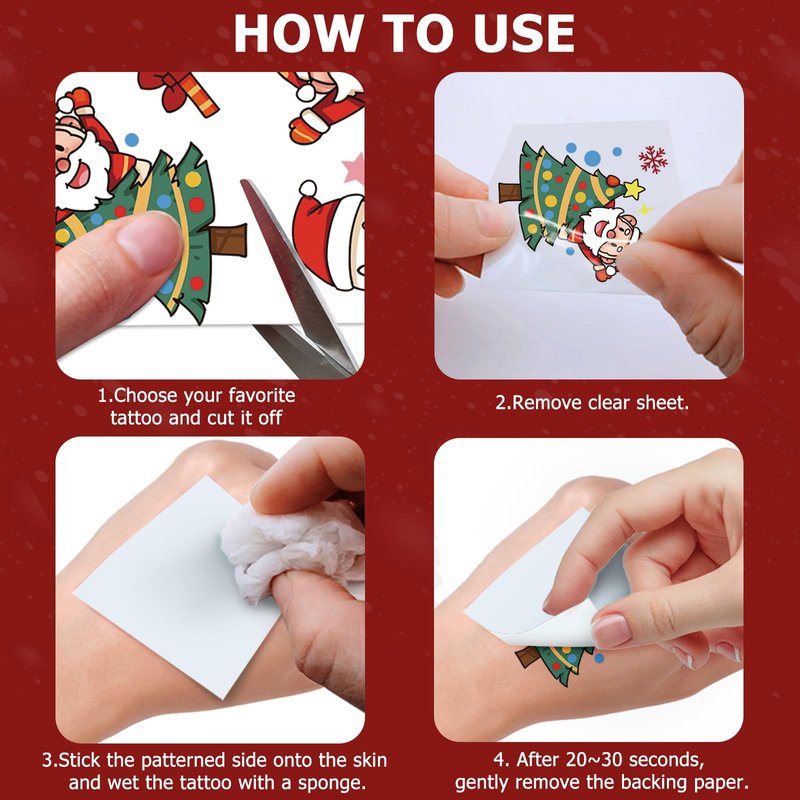 HOW TO USE

1.Choose your favorite tattoo and cut it off

2.Remove clear sheet.

3.Stick the patterned side onto the skin and wet the tattoo with a sponge.

4. After 20~30 seconds, gently remove the backing paper.