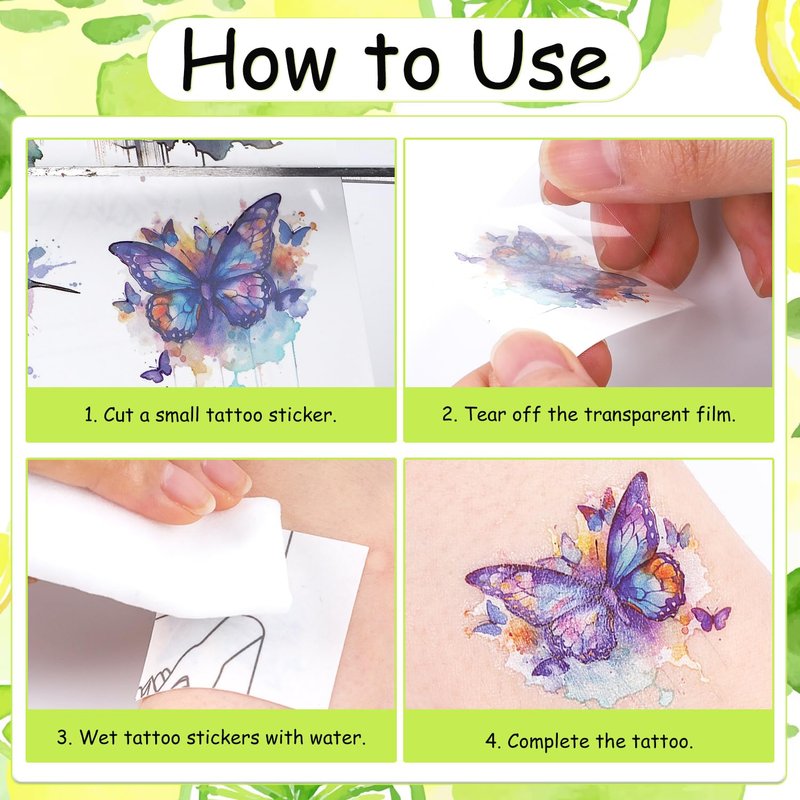 How to Use

1. Cut a small tattoo sticker.

2. Tear off the transparent film.

3. Wet tattoo stickers with water.

4. Complete the tattoo.