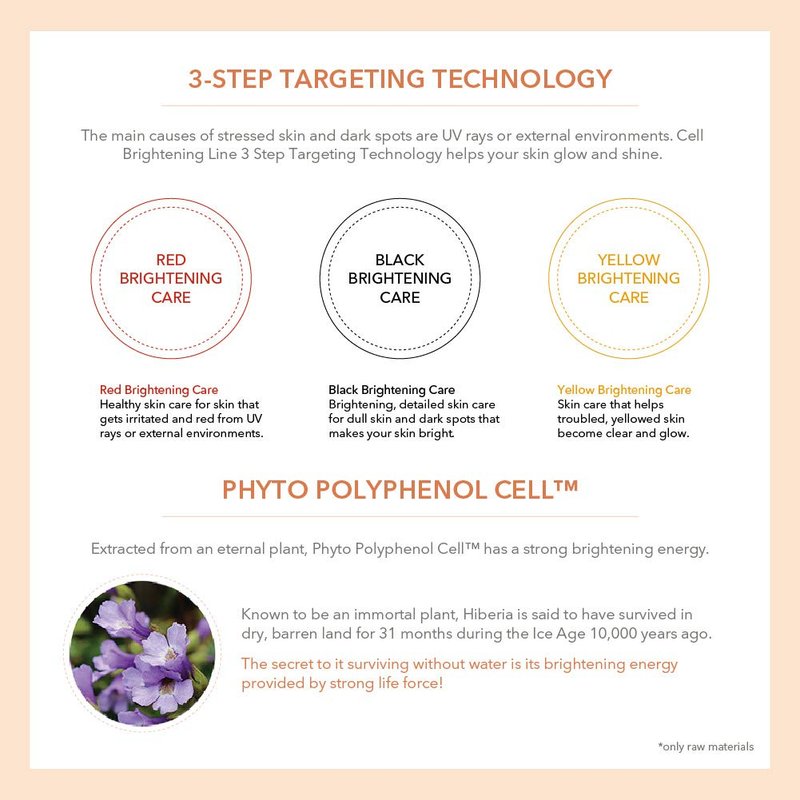 3-STEP TARGETING TECHNOLOGY

The main causes of stressed skin and dark spots are UV rays or external environments. Cell Brightening Line 3 Step Targeting Technology helps your skin glow and shine.

RED BRIGHTENING CARE

BLACK BRIGHTENING CARE

YELLOW BRIGHTENING CARE

Red Brightening Care
Healthy skin care for skin that gets irritated and red from UV rays or external environments.

Black Brightening Care
Brightening, detailed skin care for dull skin and dark spots that makes your skin bright.

Yellow Brightening Care
Skin care that helps troubled, yellowed skin become clear and glow.

PHYTO POLYPHENOL CELL™

Extracted from an eternal plant, Phyto Polyphenol Cell™ has a strong brightening energy.

Known to be an immortal plant, Hiberia is said to have survived in dry, barren land for 31 months during the Ice Age 10,000 years ago.

The secret to it surviving without water is its brightening energy provided by strong life force!

*only raw materials