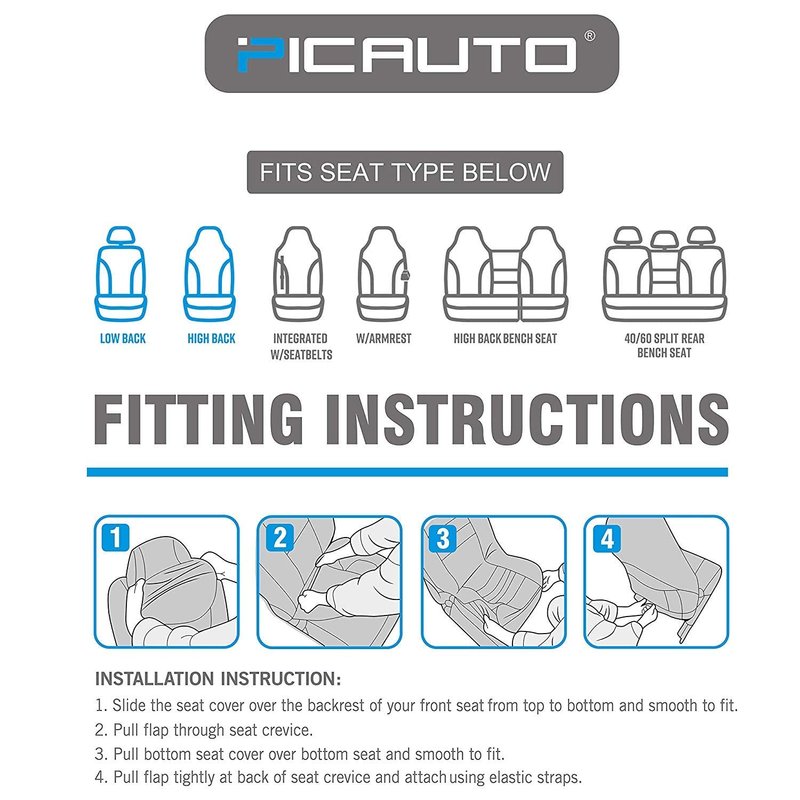 PICAUTO®

FITS SEAT TYPE BELOW

LOW BACK

HIGH BACK

INTEGRATED W/SEATBELTS

W/ARMREST

HIGH BACK BENCH SEAT

40/60 SPLIT REAR BENCH SEAT

FITTING INSTRUCTIONS

1

2

3

4

INSTALLATION INSTRUCTION:

1. Slide the seat cover over the backrest of your front seat from top to bottom and smooth to fit.

2. Pull flap through seat crevice.

3. Pull bottom seat cover over bottom seat and smooth to fit.

4. Pull flap tightly at back of seat crevice and attach using elastic straps.