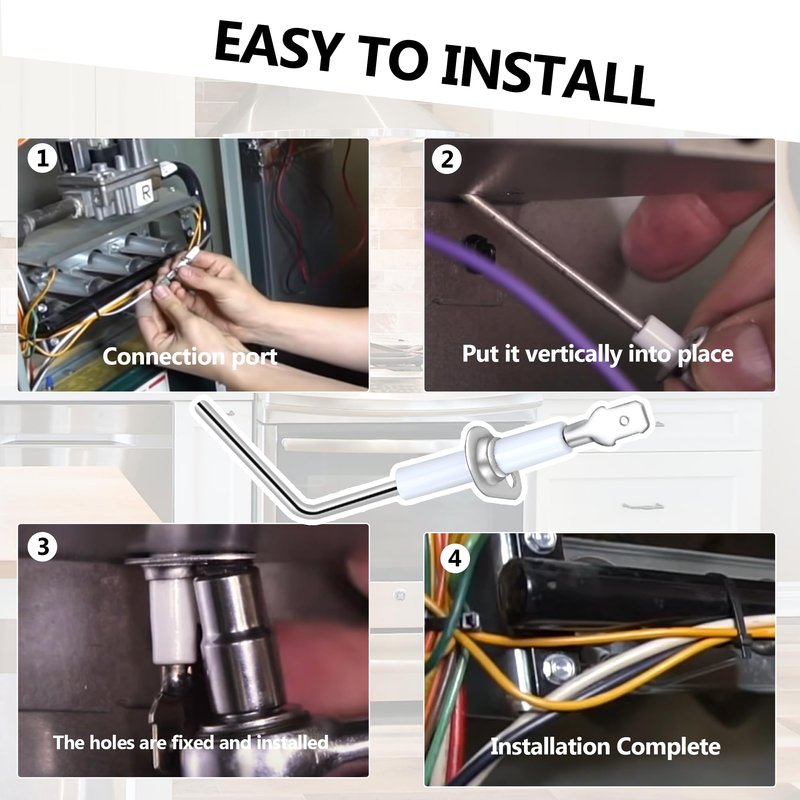 EASY TO INSTALL

1

R

Connection port

2

Put it vertically into place

3

The holes are fixed and installed

4

Installation Complete