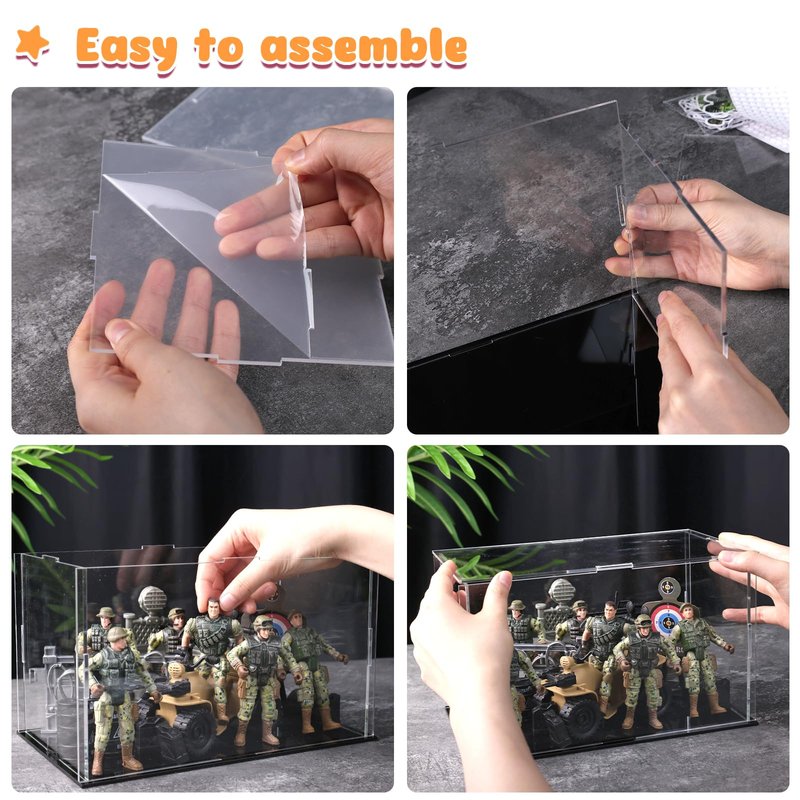 Easy to assemble