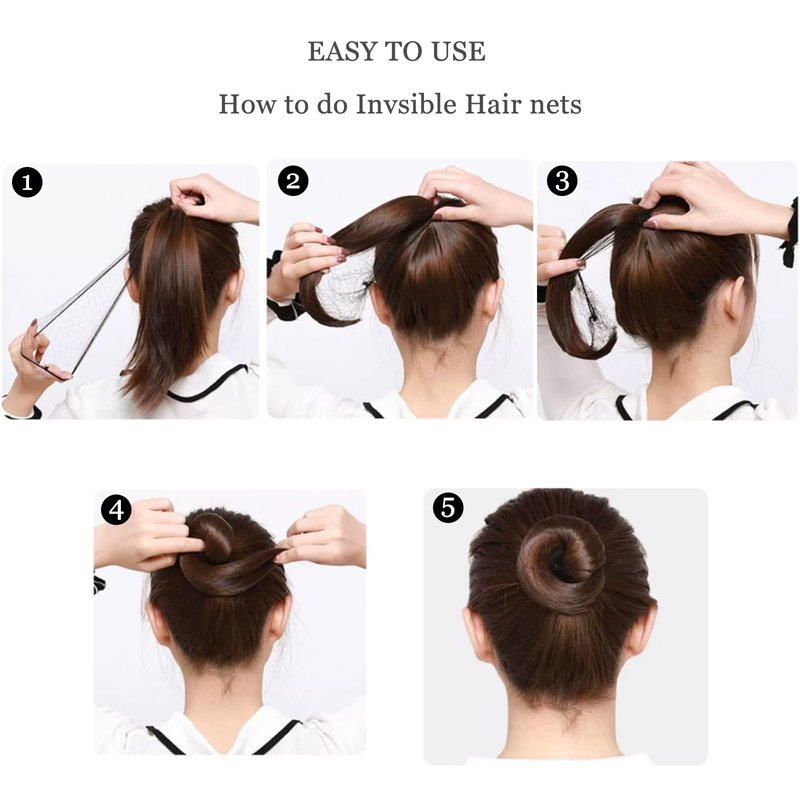 EASY TO USE

How to do Invsible Hair nets

1

2

3

4

5