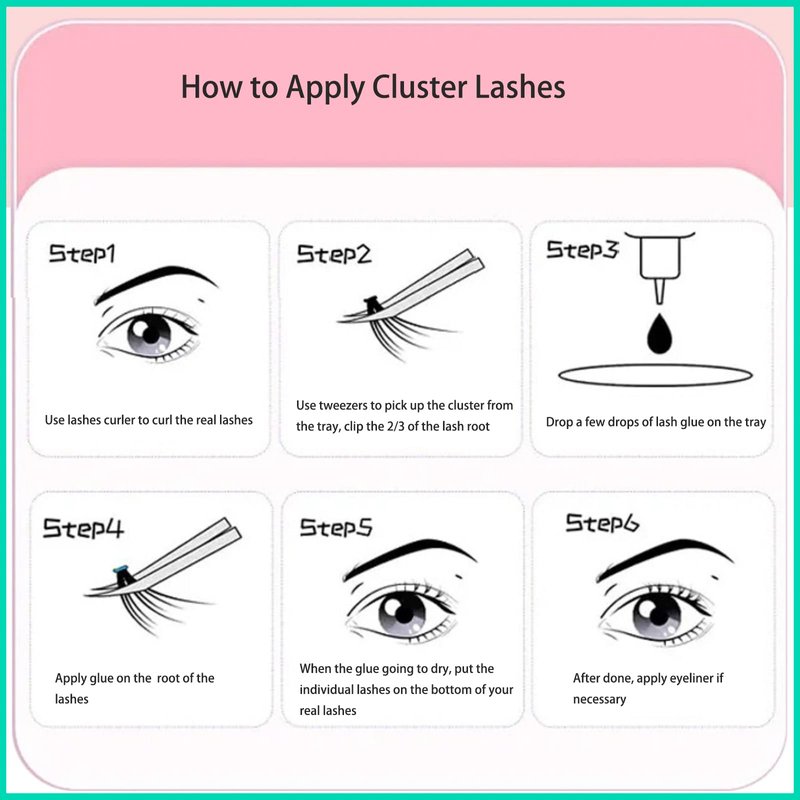 How to Apply Cluster Lashes

Step1

Use lashes curler to curl the real lashes

Step2

Use tweezers to pick up the cluster from the tray, clip the 2/3 of the lash root

Step3

Drop a few drops of lash glue on the tray

Step4

Apply glue on the root of the lashes

Step5

When the glue going to dry, put the individual lashes on the bottom of your real lashes

Step6

After done, apply eyeliner if necessary