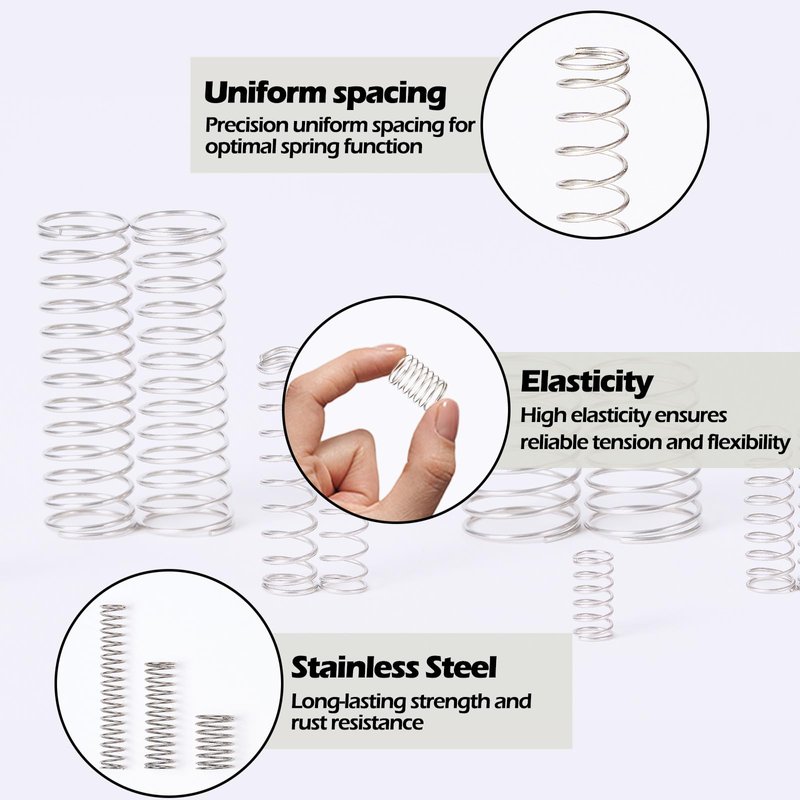 Uniform spacing
Precision uniform spacing for optimal spring function

Elasticity
High elasticity ensures reliable tension and flexibility

Stainless Steel
Long-lasting strength and rust resistance