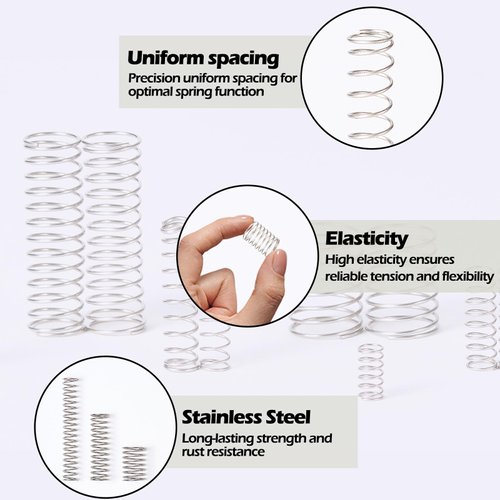 Uniform spacing
Precision uniform spacing for optimal spring function

Elasticity
High elasticity ensures reliable tension and flexibility

Stainless Steel
Long-lasting strength and rust resistance