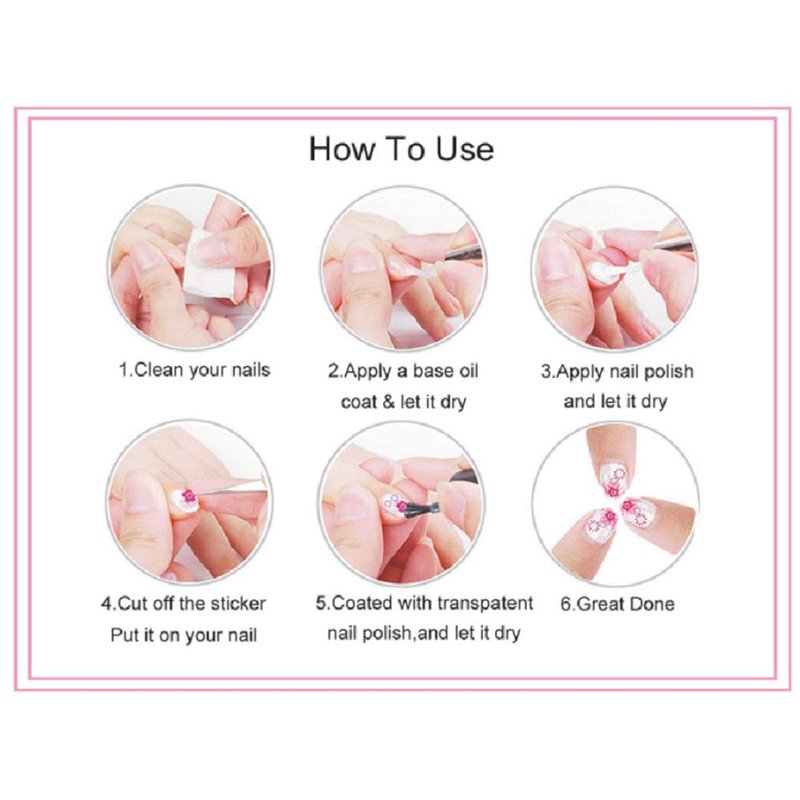 How To Use

1.Clean your nails

2.Apply a base oil coat & let it dry

3.Apply nail polish and let it dry

4.Cut off the sticker Put it on your nail

5.Coated with transpatent nail polish,and let it dry

6.Great Done