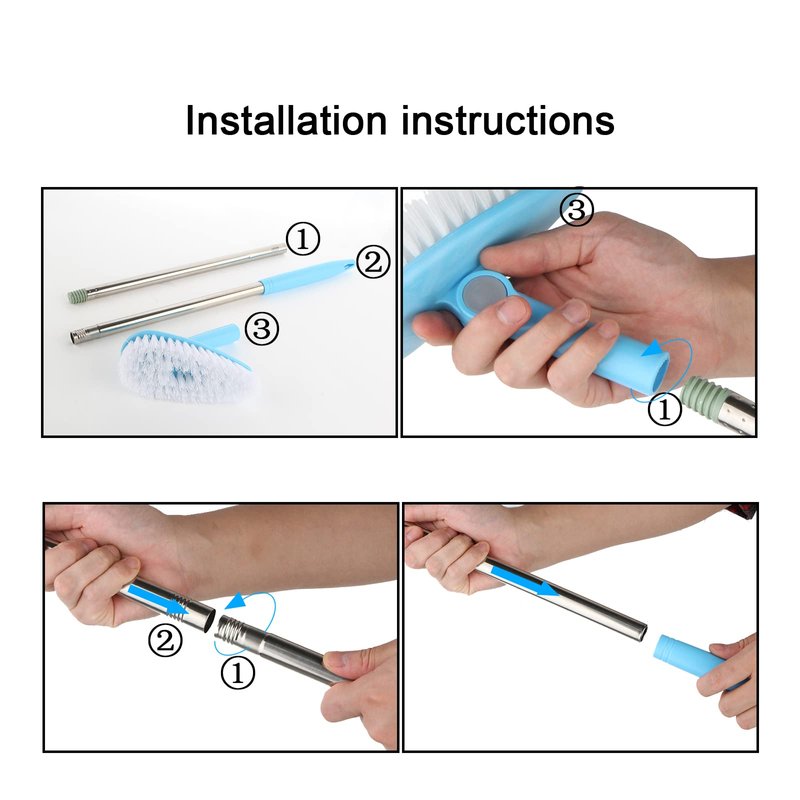 Installation instructions

①
②
③

③
①

②
①