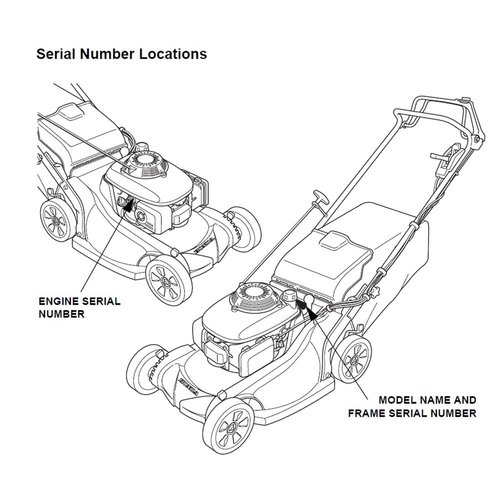 Serial Number Locations

ENGINE SERIAL NUMBER

MODEL NAME AND FRAME SERIAL NUMBER