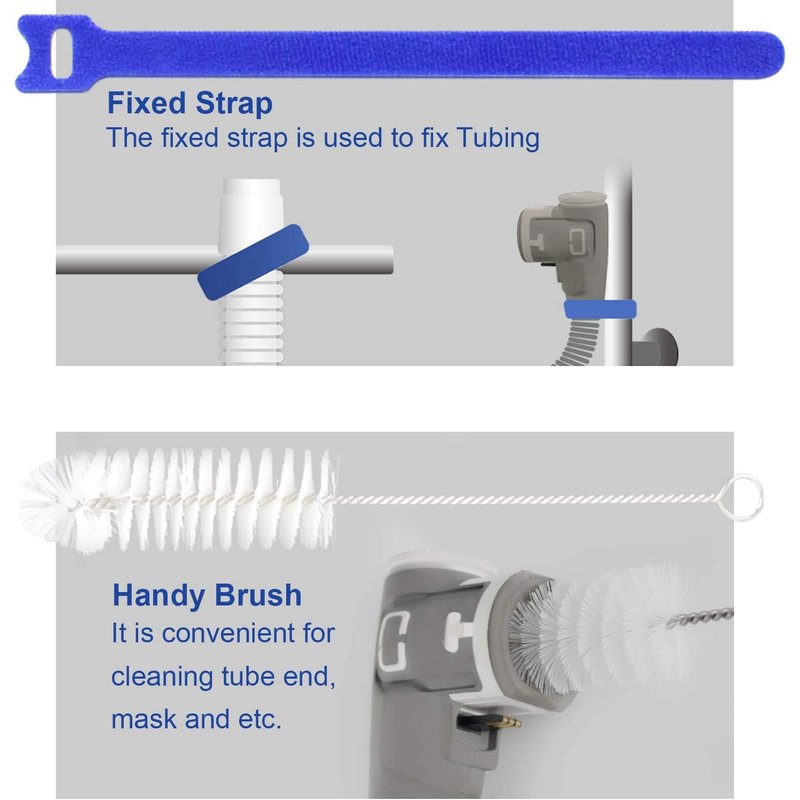 Fixed Strap
The fixed strap is used to fix Tubing

Handy Brush
It is convenient for cleaning tube end, mask and etc.