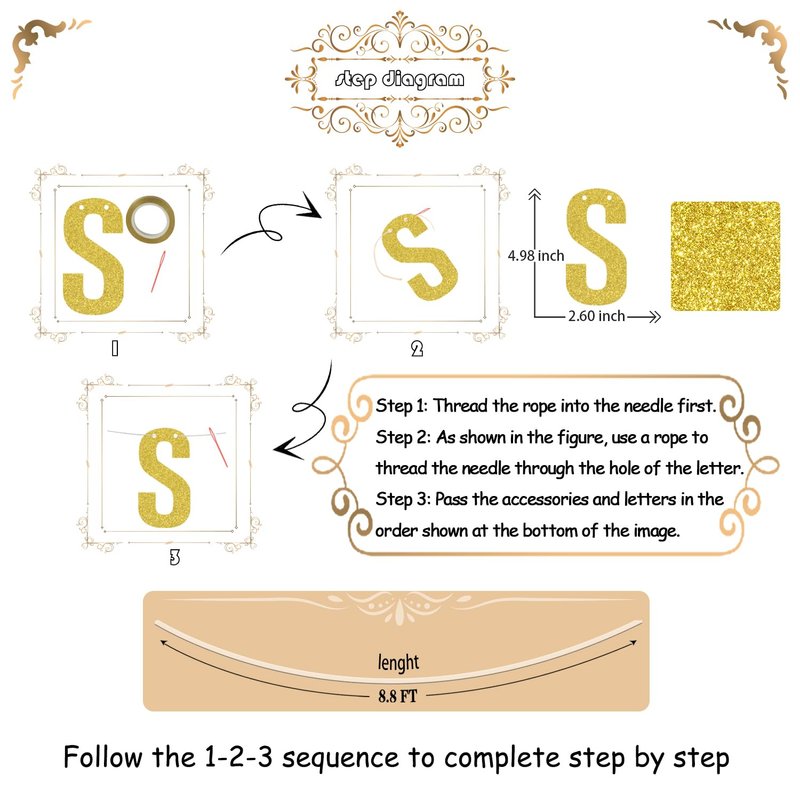 step diagram

S

1

S

2

4.98 inch

S

2.60 inch

S

3

Step 1: Thread the rope into the needle first.
Step 2: As shown in the figure, use a rope to thread the needle through the hole of the letter.
Step 3: Pass the accessories and letters in the order shown at the bottom of the image.

lenght

8.8 FT

Follow the 1-2-3 sequence to complete step by step