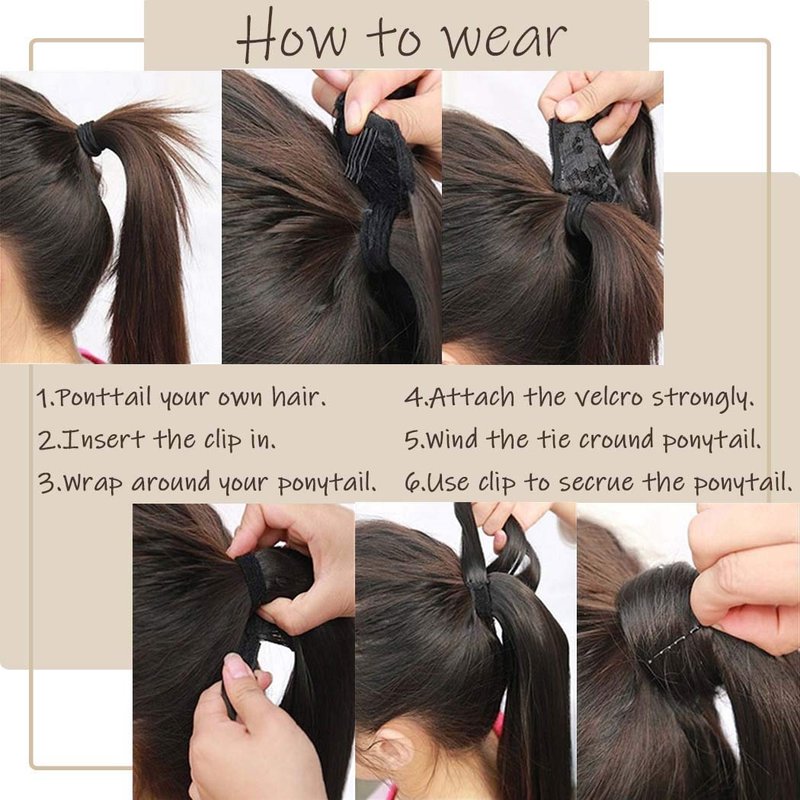 How to wear

1.Ponttail your own hair.
2.Insert the clip in.
3.Wrap around your ponytail.

4.Attach the velcro strongly.
5.Wind the tie cround ponytail.
6.Use clip to secrue the ponytail.