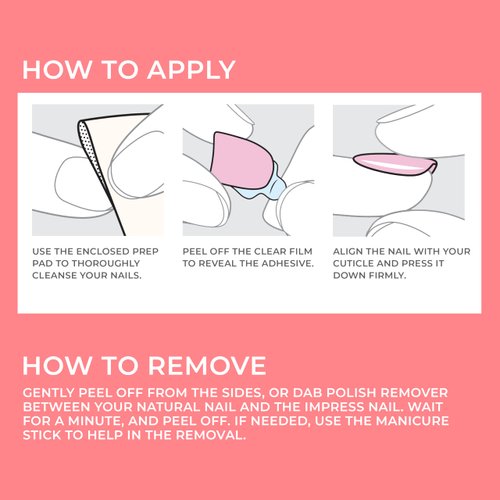 HOW TO APPLY

USE THE ENCLOSED PREP PAD TO THOROUGHLY CLEANSE YOUR NAILS.

PEEL OFF THE CLEAR FILM TO REVEAL THE ADHESIVE.

ALIGN THE NAIL WITH YOUR CUTICLE AND PRESS IT DOWN FIRMLY.

HOW TO REMOVE

GENTLY PEEL OFF FROM THE SIDES, OR DAB POLISH REMOVER BETWEEN YOUR NATURAL NAIL AND THE IMPRESS NAIL. WAIT FOR A MINUTE, AND PEEL OFF. IF NEEDED, USE THE MANICURE STICK TO HELP IN THE REMOVAL.