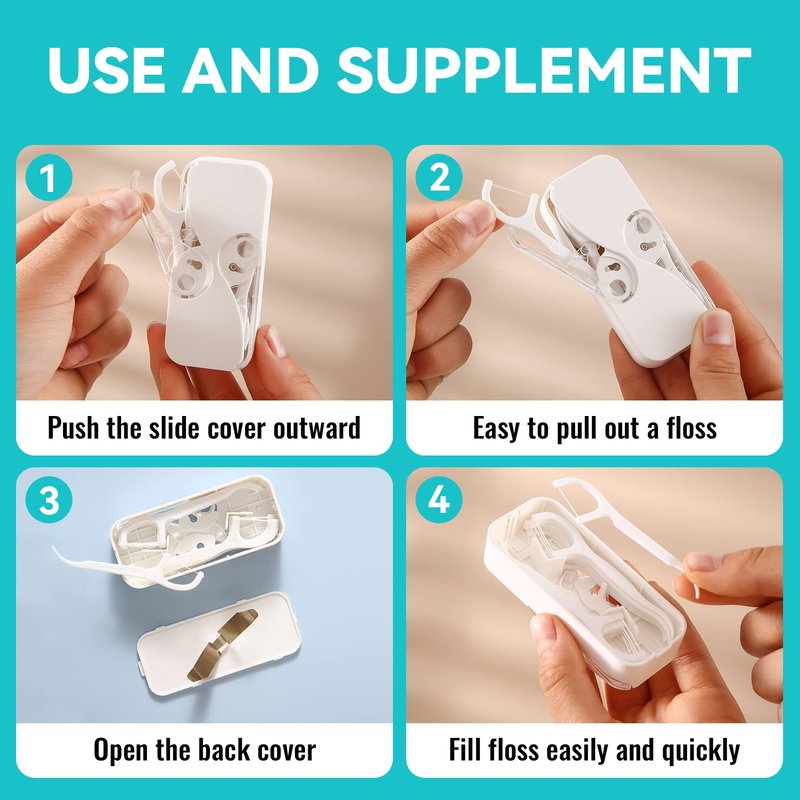 USE AND SUPPLEMENT

1
Push the slide cover outward

2
Easy to pull out a floss

3
Open the back cover

4
Fill floss easily and quickly