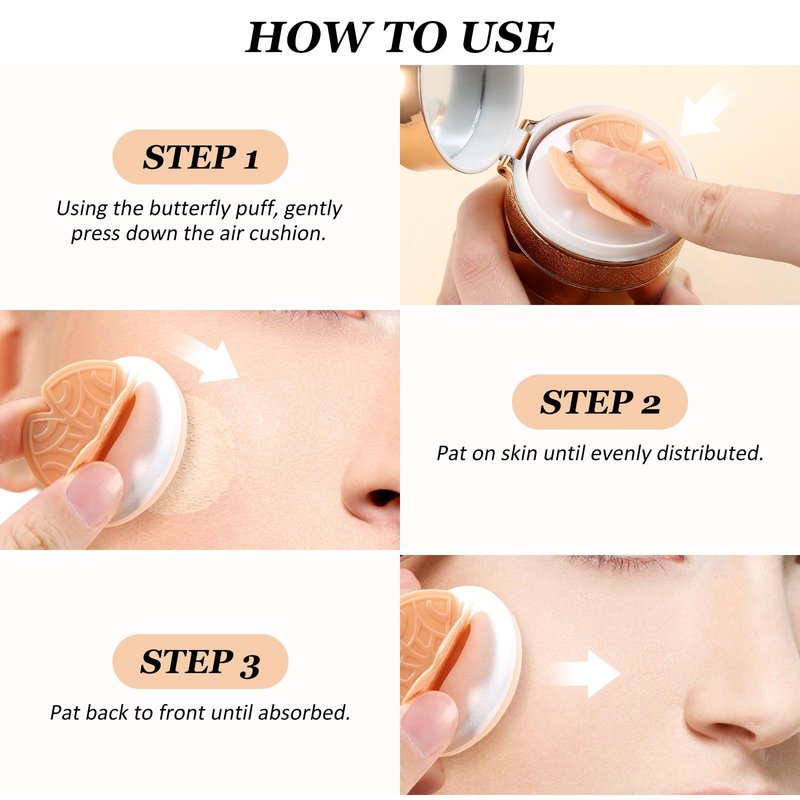 HOW TO USE

STEP 1

Using the butterfly puff, gently press down the air cushion.

STEP 2

Pat on skin until evenly distributed.

STEP 3

Pat back to front until absorbed.