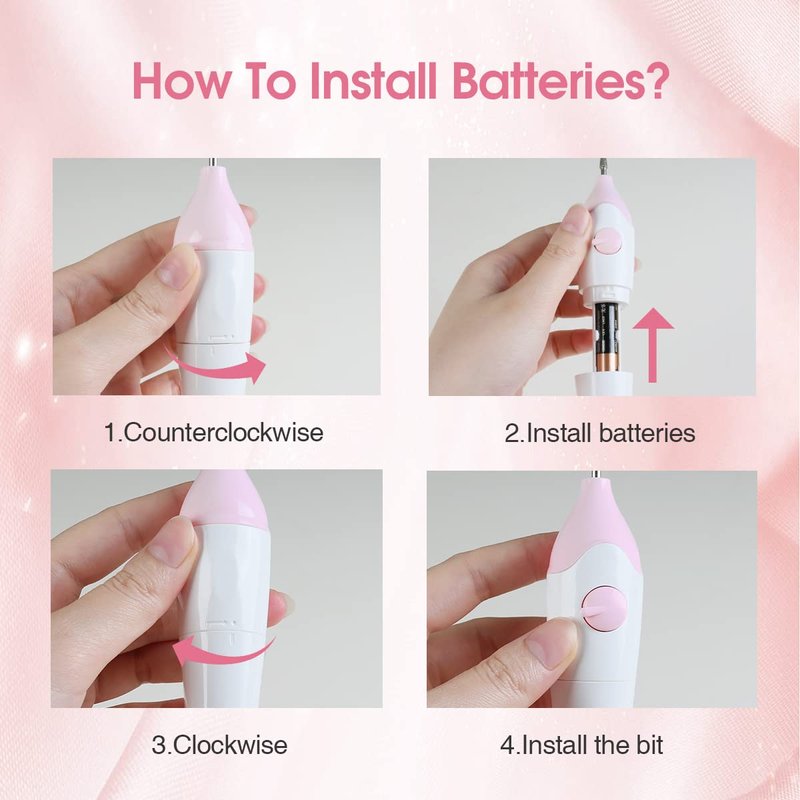 How To Install Batteries?

1.Counterclockwise

2.Install batteries

3.Clockwise

4.Install the bit