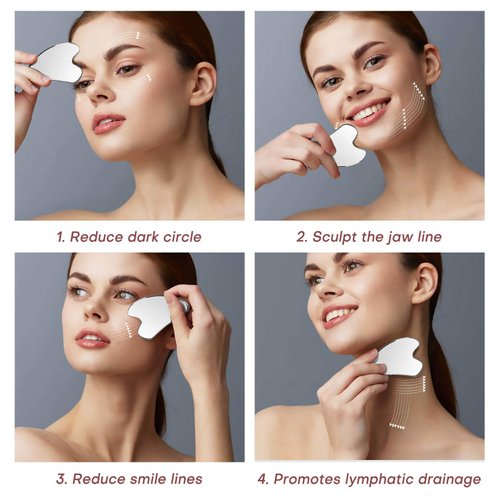 1. Reduce dark circle

2. Sculpt the jaw line

3. Reduce smile lines

4. Promotes lymphatic drainage