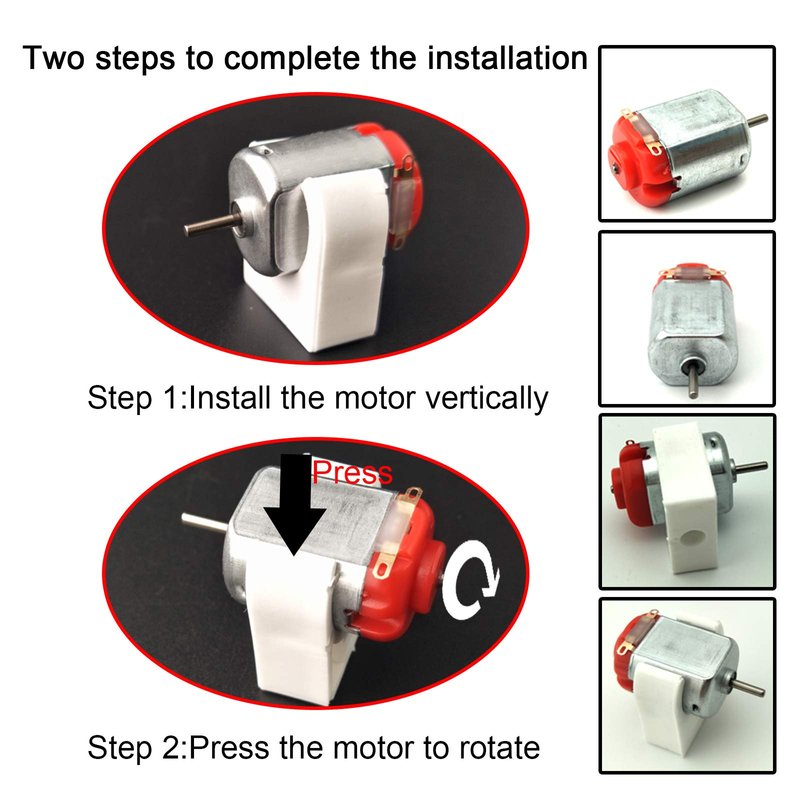 Two steps to complete the installation

Step 1:Install the motor vertically

Press

Step 2:Press the motor to rotate