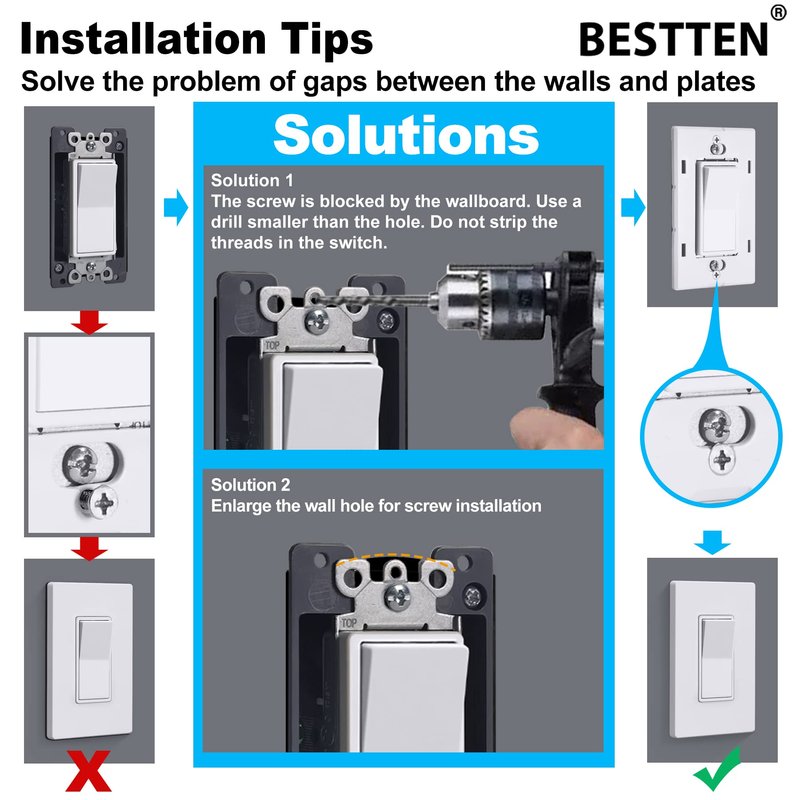 Installation Tips

BESTTEN®

Solve the problem of gaps between the walls and plates

Solutions

Solution 1
The screw is blocked by the wallboard. Use a drill smaller than the hole. Do not strip the threads in the switch.

TOP

Solution 2
Enlarge the wall hole for screw installation

TOP