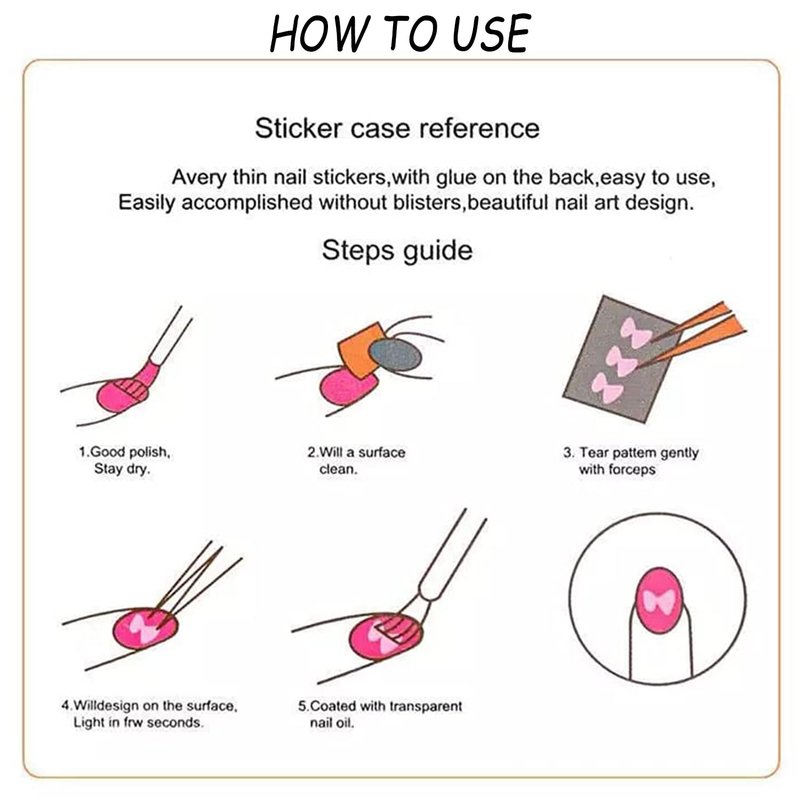 HOW TO USE

Sticker case reference

Avery thin nail stickers,with glue on the back,easy to use, Easily accomplished without blisters,beautiful nail art design.

Steps guide

1.Good polish, Stay dry.

2.Will a surface clean.

3. Tear pattem gently with forceps

4.Willdesign on the surface, Light in frw seconds.

5.Coated with transparent nail oil.