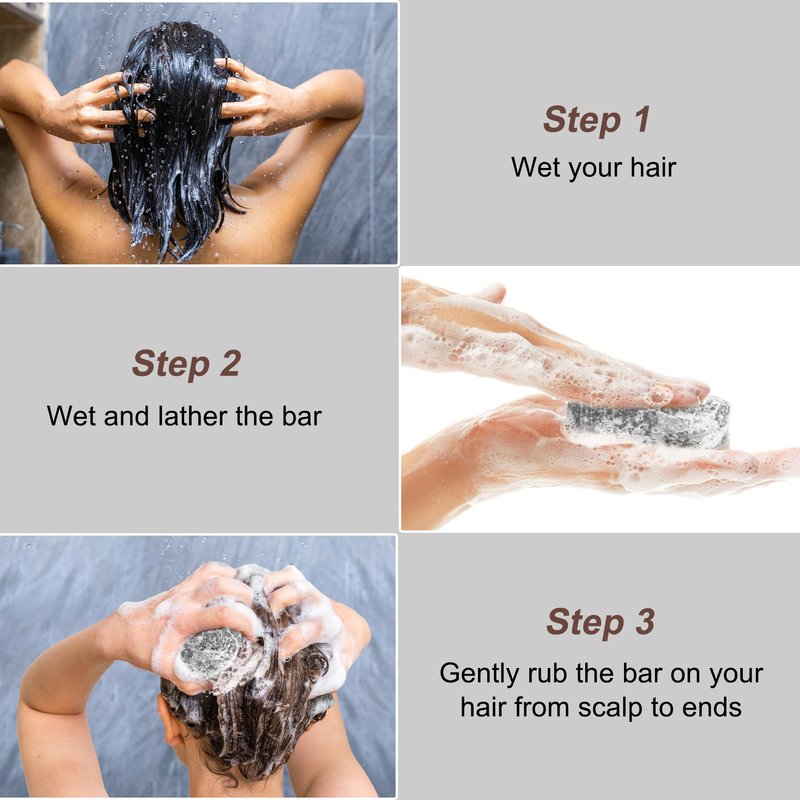 Step 1
Wet your hair

Step 2
Wet and lather the bar

Step 3
Gently rub the bar on your hair from scalp to ends