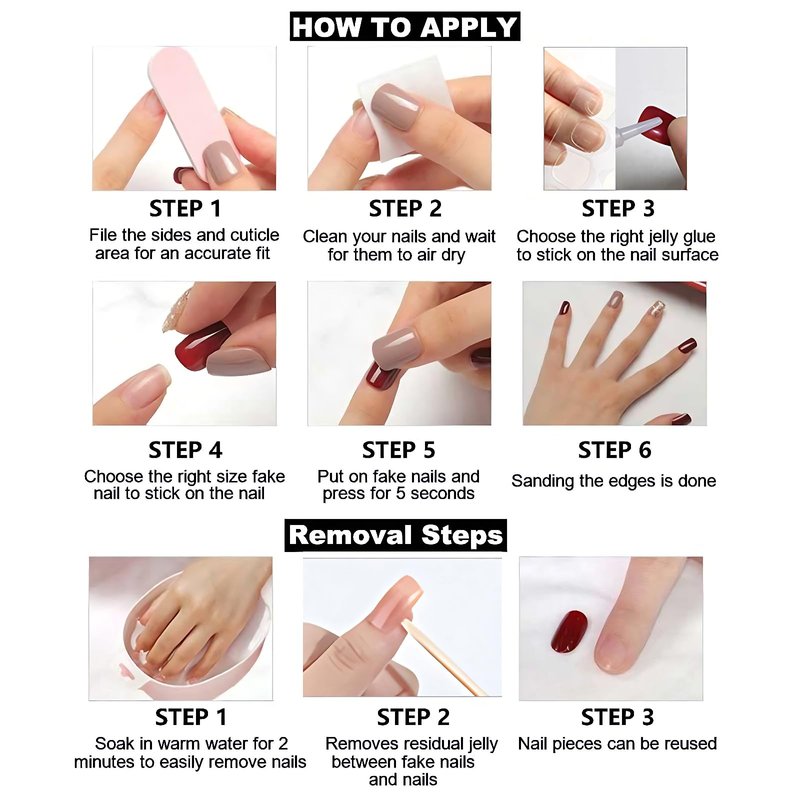 HOW TO APPLY

STEP 1
File the sides and cuticle area for an accurate fit

STEP 2
Clean your nails and wait for them to air dry

STEP 3
Choose the right jelly glue to stick on the nail surface

STEP 4
Choose the right size fake nail to stick on the nail

STEP 5
Put on fake nails and press for 5 seconds

STEP 6
Sanding the edges is done

Removal Steps

STEP 1
Soak in warm water for 2 minutes to easily remove nails

STEP 2
Removes residual jelly between fake nails and nails

STEP 3
Nail pieces can be reused